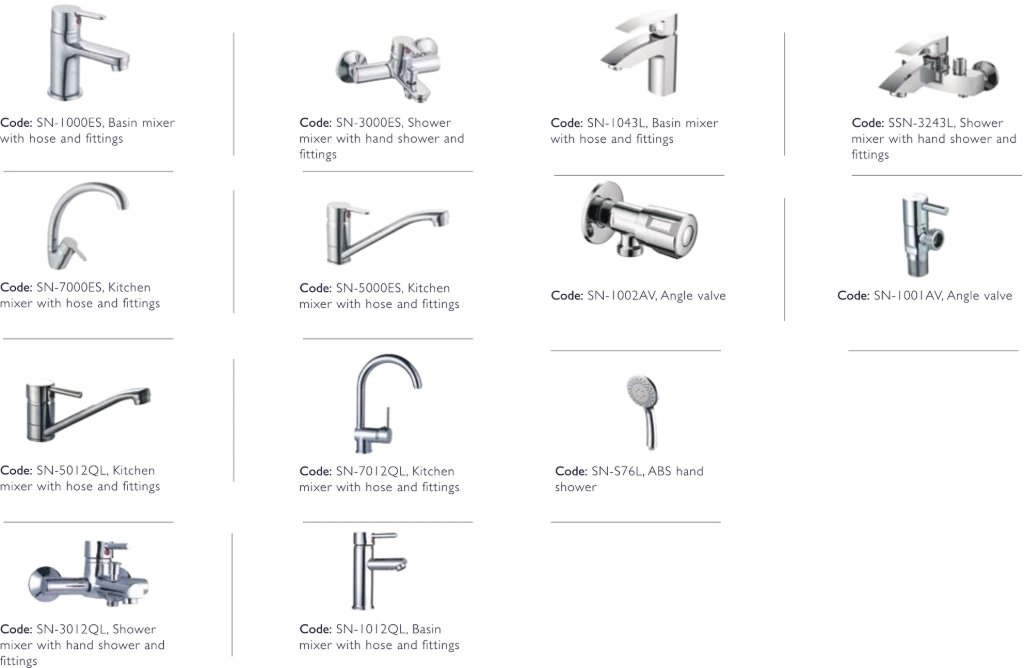 Code: SN-1000ES, Basin mixer with hose and fittings

Code: SN-3000ES, Shower mixer with hand shower and fittings

Code: SN-1043L, Basin mixer with hose and fittings

Code: SSN-3243L, Shower mixer with hand shower and fittings

Code: SN-7000ES, Kitchen mixer with hose and fittings

Code: SN-5000ES, Kitchen mixer with hose and fittings

Code: SN-1002AV, Angle valve

Code: SN-1001AV, Angle valve

Code: SN-5012QL, Kitchen mixer with hose and fittings

Code: SN-7012QL, Kitchen mixer with hose and fittings

Code: SN-S76L, ABS hand shower

Code: SN-3012QL, Shower mixer with hand shower and fittings

Code: SN-1012QL, Basin mixer with hose and fittings